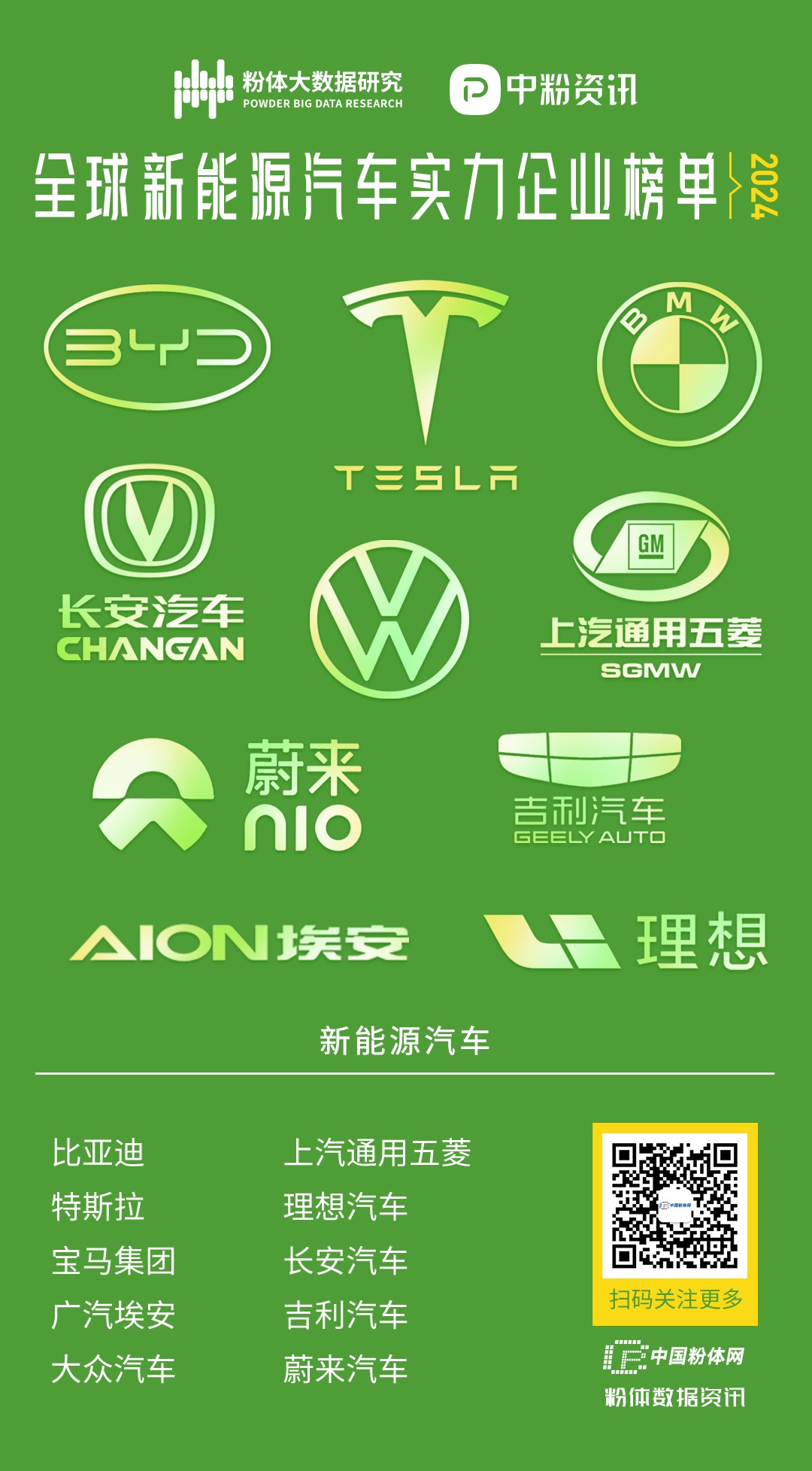 粉体大数据研究
POWDER BIG DATA RESEARCH

中粉资讯

全球新能源汽车实力企业榜单 2024

BYD

TESLA

BMW

长安汽车
CHANGAN

GM

上汽通用五菱
SGMW

蔚来
NIO

吉利汽车
GEELY AUTO

AION埃安

理想

新能源汽车

比亚迪
特斯拉
宝马集团
广汽埃安
大众汽车

上汽通用五菱
理想汽车
长安汽车
吉利汽车
蔚来汽车

扫码关注更多

中国粉体网
粉体数据资讯